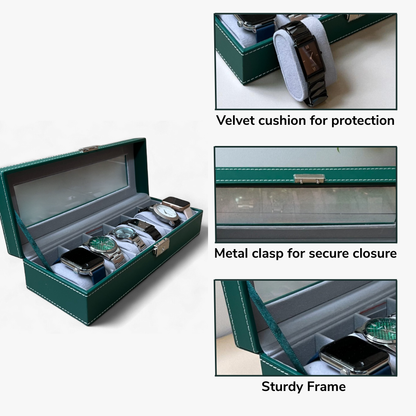 Velvet cushion for protection

Metal clasp for secure closure

Sturdy Frame