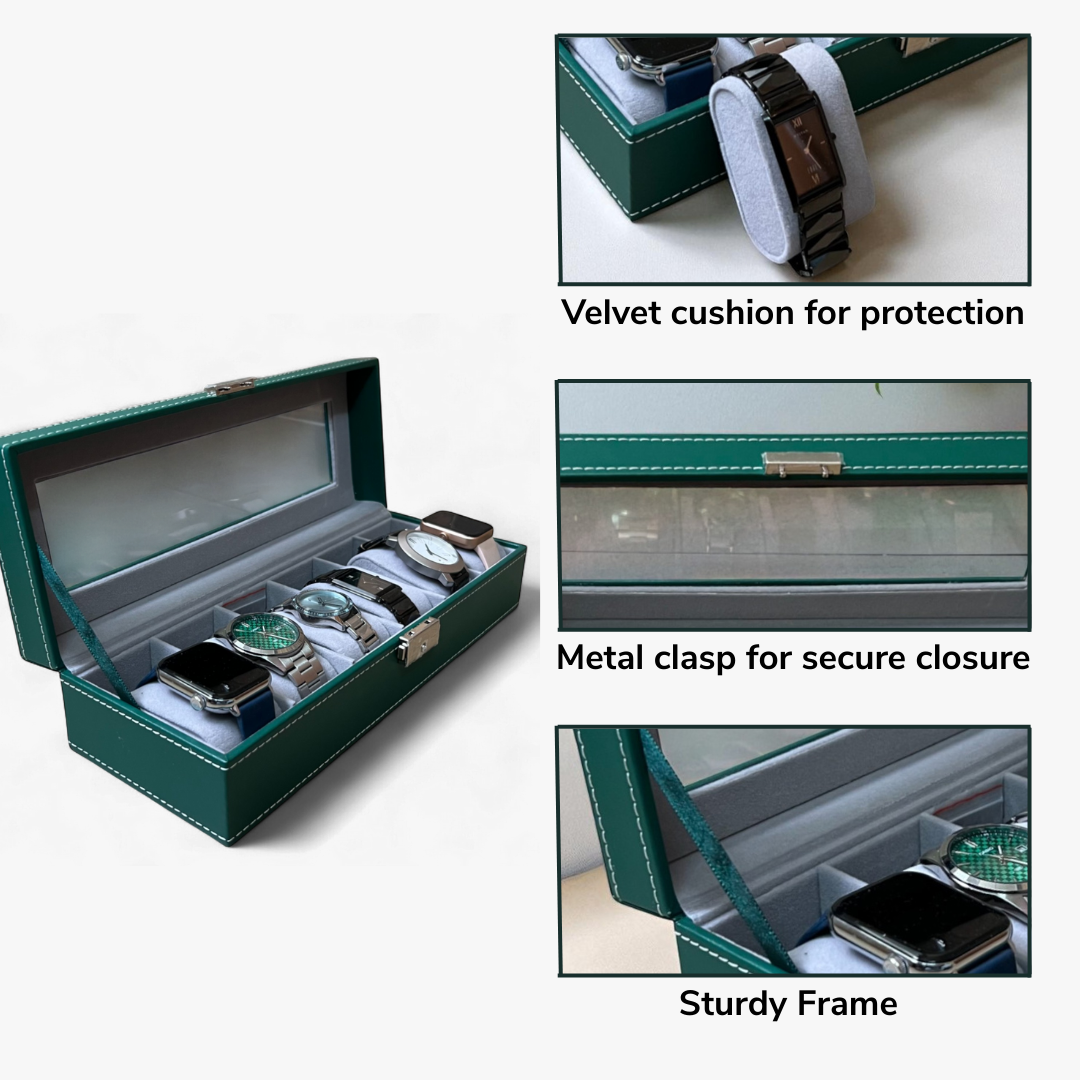 Velvet cushion for protection

Metal clasp for secure closure

Sturdy Frame