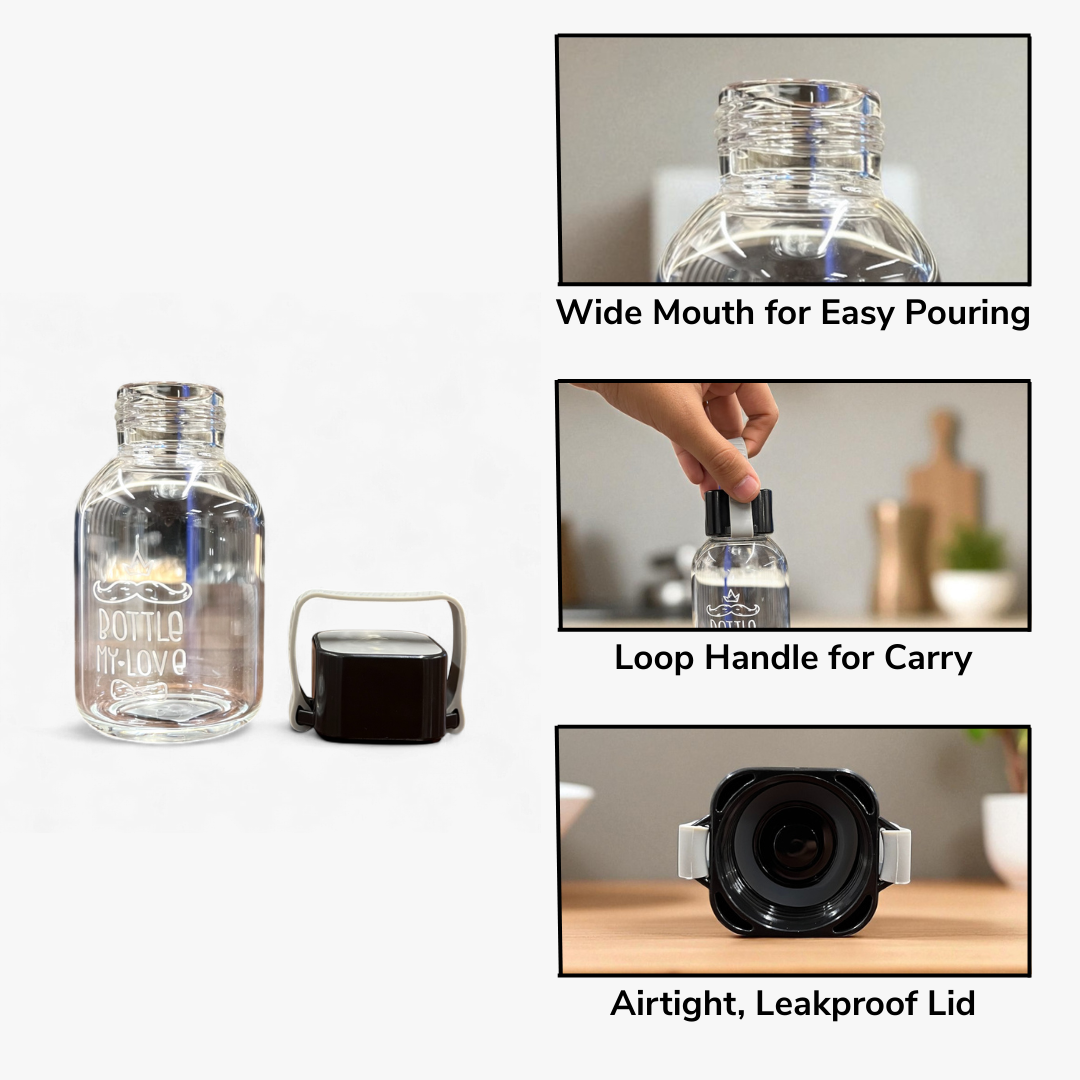 BOTTLE
MY-LOVE

Wide Mouth for Easy Pouring

BOTTLE

Loop Handle for Carry

Airtight, Leakproof Lid