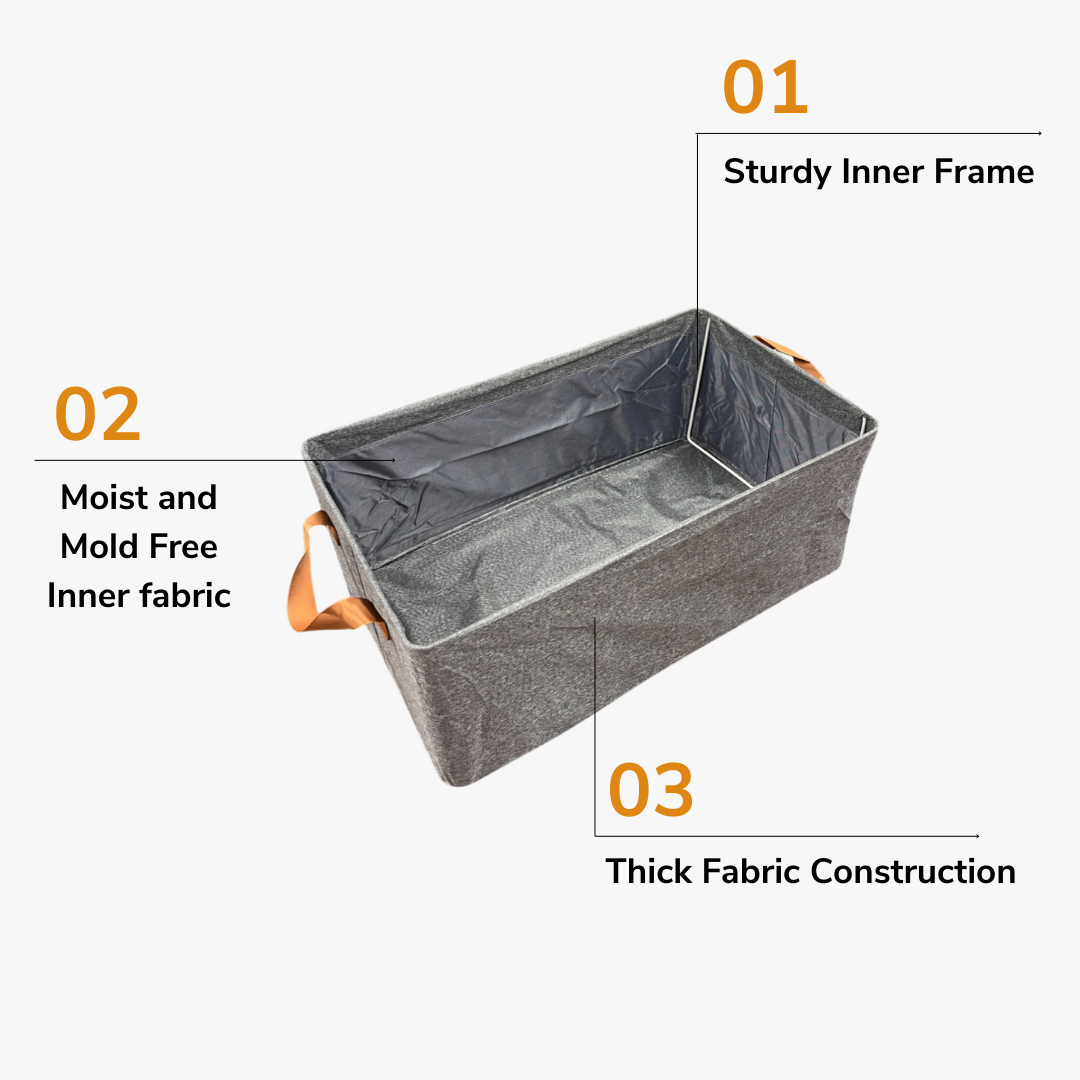 01

Sturdy Inner Frame

02

Moist and Mold Free Inner fabric

03

Thick Fabric Construction