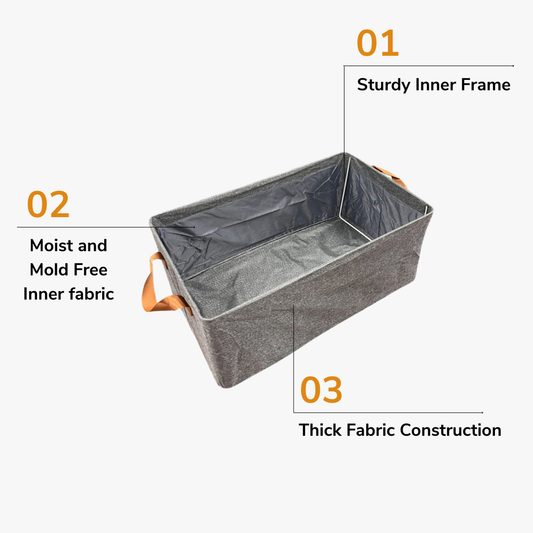 01
Sturdy Inner Frame

02
Moist and Mold Free Inner fabric

03
Thick Fabric Construction