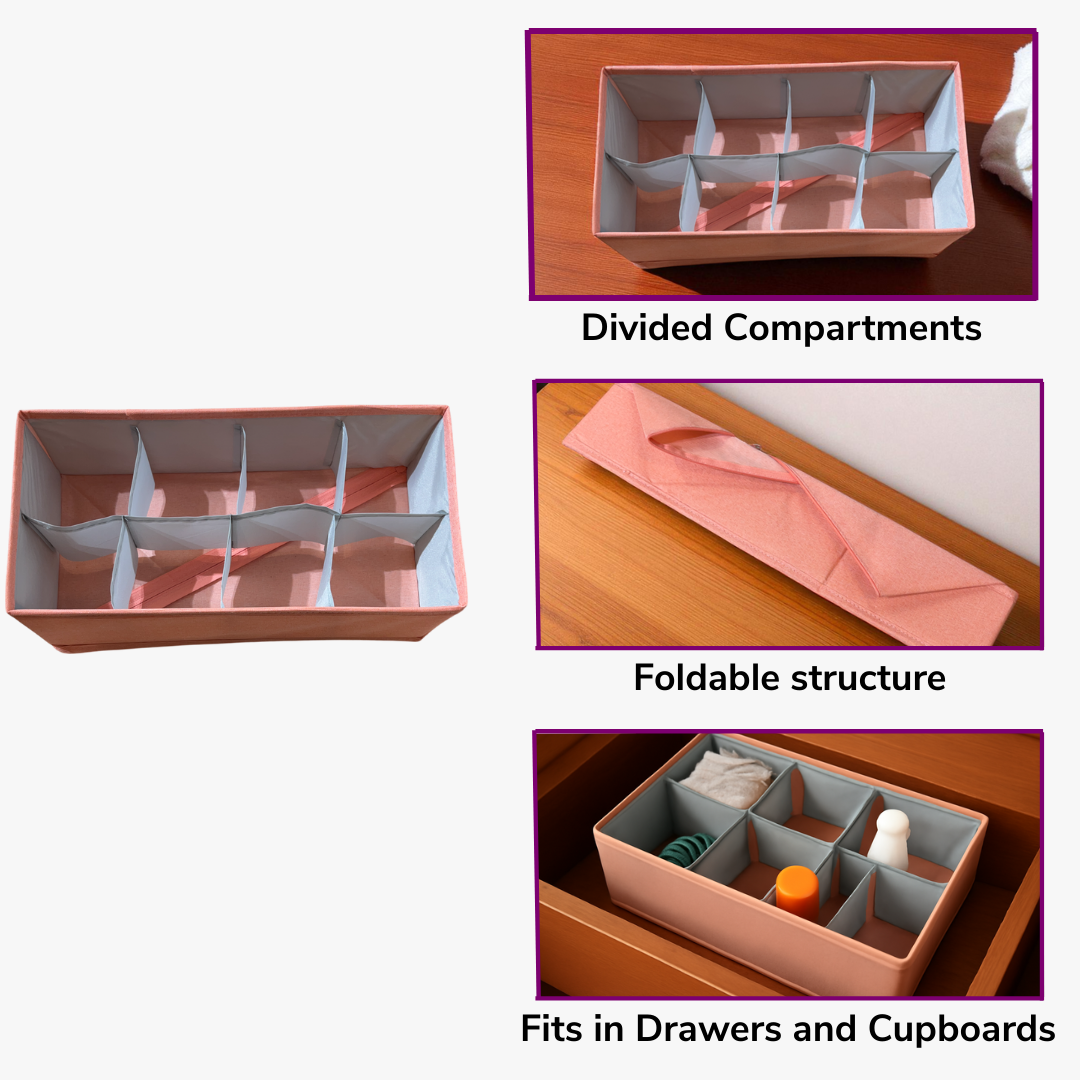 Divided Compartments

Foldable structure

Fits in Drawers and Cupboards